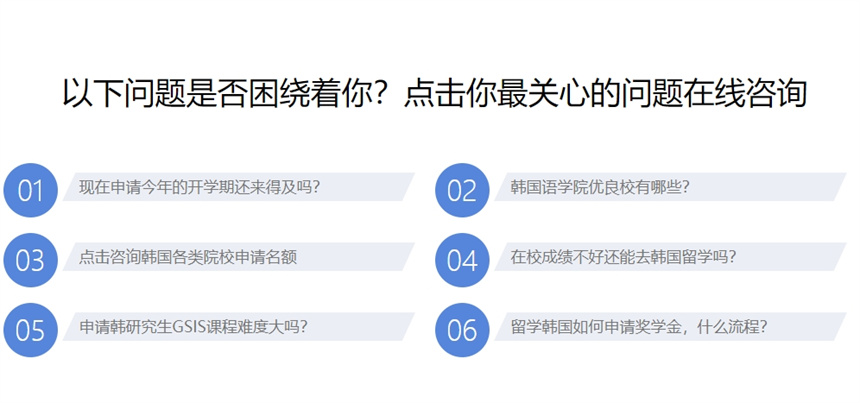 以下问题是否困绕着你？点击你最关心的问题在线咨询

01 现在申请今年的开学期还来得及吗？

03 点击咨询韩国各类院校申请名额

05 申请韩研究生GSIS课程难度大吗？

02 韩国语学院优良校有哪些？

04 在校成绩不好还能去韩国留学吗？

06 留学韩国如何申请奖学金，什么流程？